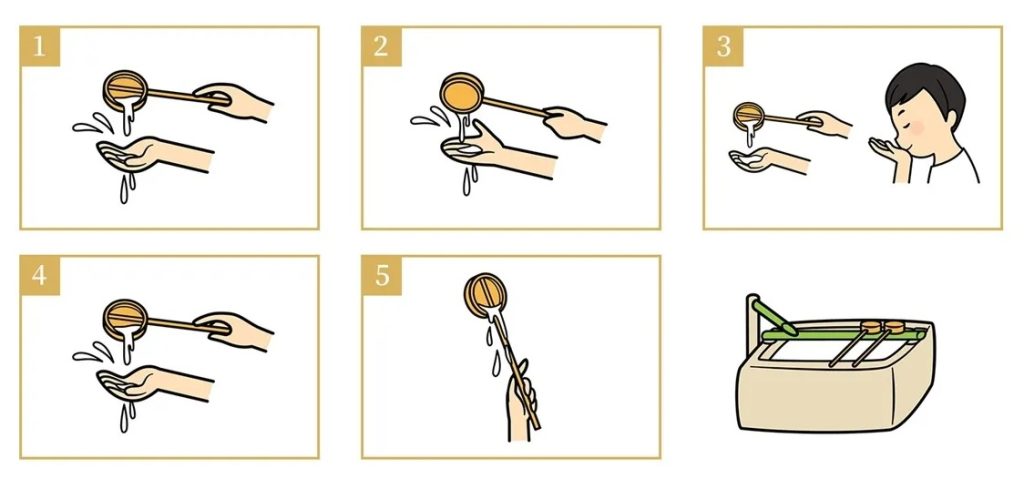 1

2

3

4

5