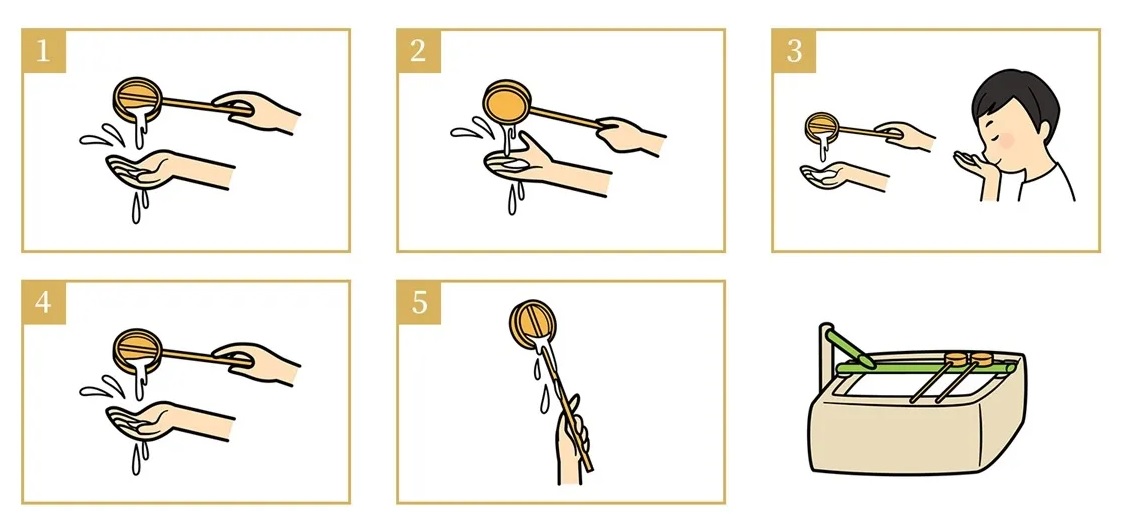 1

2

3

4

5