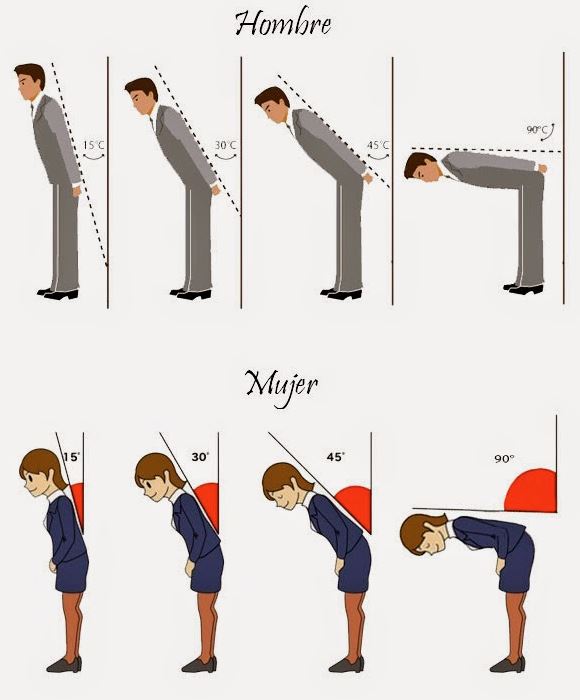 Hombre

15°C

30°C

45°C

90°C

Mujer

15°

30°

45°

90°